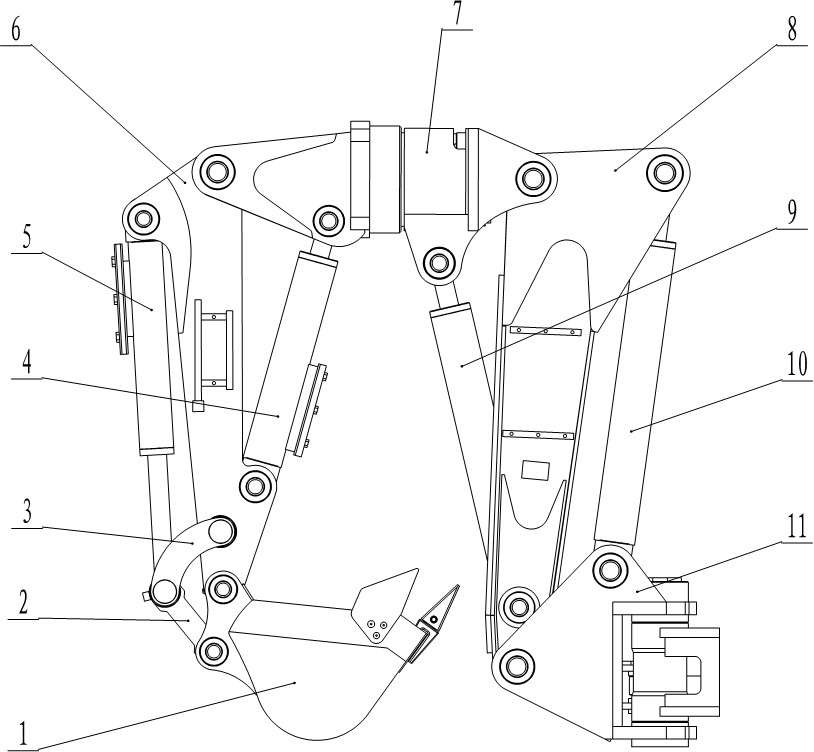 6
7
8
5
9
4
10
3
11
2
1