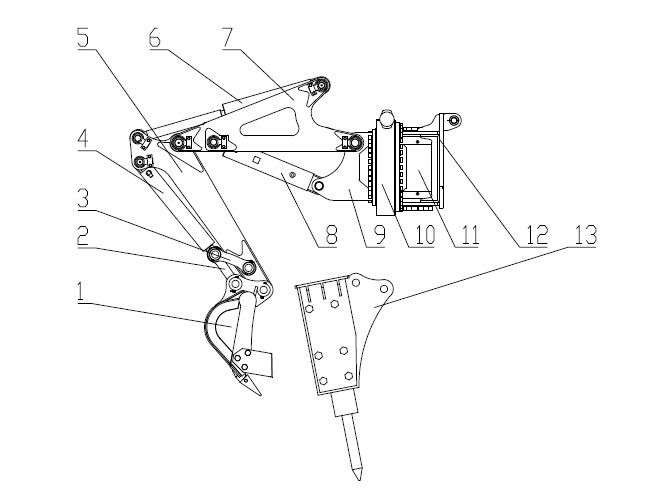 5
6
7
4
3
2
1
8
9
10
11
12
13